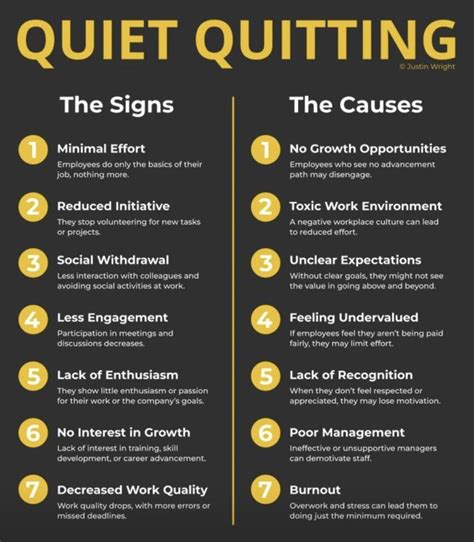 QUIET QUITTING

© Justin Wright

The Signs

1 Minimal Effort
Employees do only the basics of their job, nothing more.

2 Reduced Initiative
They stop volunteering for new tasks or projects.

3 Social Withdrawal
Less interaction with colleagues and avoiding social activities at work.

4 Less Engagement
Participation in meetings and discussions decreases.

5 Lack of Enthusiasm
They show little enthusiasm or passion for their work or the company's goals.

6 No Interest in Growth
Lack of interest in training, skill development, or career advancement.

7 Decreased Work Quality
Work quality drops, with more errors or missed deadlines.

The Causes

1 No Growth Opportunities
Employees who see no advancement path may disengage.

2 Toxic Work Environment
A negative workplace culture can lead to reduced effort.

3 Unclear Expectations
Without clear goals, they might not see the value in going above and beyond.

4 Feeling Undervalued
If employees feel they aren't being paid fairly, they may limit effort.

5 Lack of Recognition
When they don't feel respected or appreciated, they may lose motivation.

6 Poor Management
Ineffective or unsupportive managers can demotivate staff.

7 Burnout
Overwork and stress can lead them to doing just the minimum required.