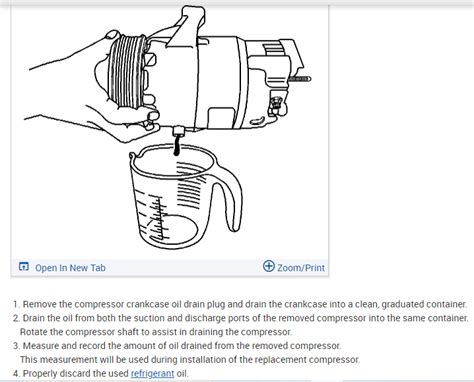 Open In New Tab

Zoom/Print

1. Remove the compressor crankcase oil drain plug and drain the crankcase into a clean, graduated container.
2. Drain the oil from both the suction and discharge ports of the removed compressor into the same container. Rotate the compressor shaft to assist in draining the compressor.
3. Measure and record the amount of oil drained from the removed compressor. This measurement will be used during installation of the replacement compressor.
4. Properly discard the used refrigerant oil.