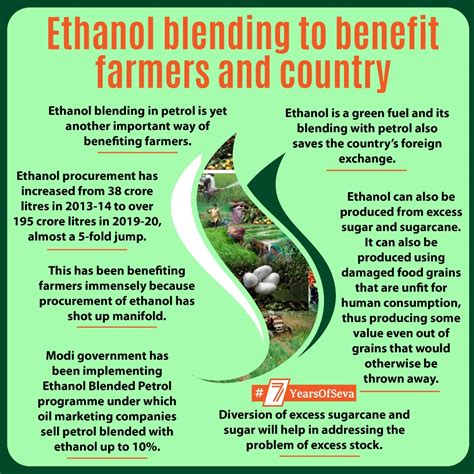 Ethanol blending to benefit farmers and country

Ethanol blending in petrol is yet another important way of benefiting farmers.

Ethanol procurement has increased from 38 crore litres in 2013-14 to over 195 crore litres in 2019-20, almost a 5-fold jump.

This has been benefiting farmers immensely because procurement of ethanol has shot up manifold.

Modi government has been implementing Ethanol Blended Petrol programme under which oil marketing companies sell petrol blended with ethanol up to 10%.

Ethanol is a green fuel and its blending with petrol also saves the country's foreign exchange.

Ethanol can also be produced from excess sugar and sugarcane. It can also be produced using damaged food grains that are unfit for human consumption, thus producing some value even out of grains that would otherwise be thrown away.

#7YearsOfSeva

Diversion of excess sugarcane and sugar will help in addressing the problem of excess stock.