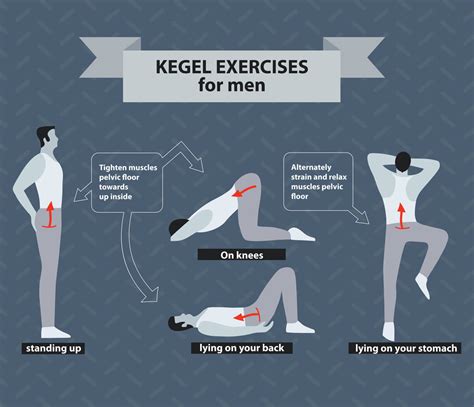 KEGEL EXERCISES
for men

Tighten muscles pelvic floor towards up inside

Alternately strain and relax muscles pelvic floor

On knees

standing up

lying on your back

lying on your stomach