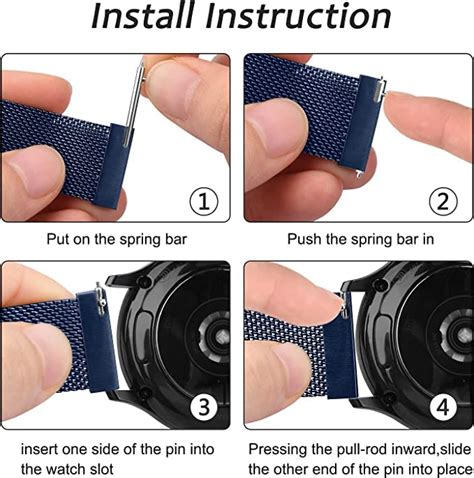 Install Instruction

①

Put on the spring bar

②

Push the spring bar in

③

insert one side of the pin into the watch slot

④

Pressing the pull-rod inward,slide the other end of the pin into place