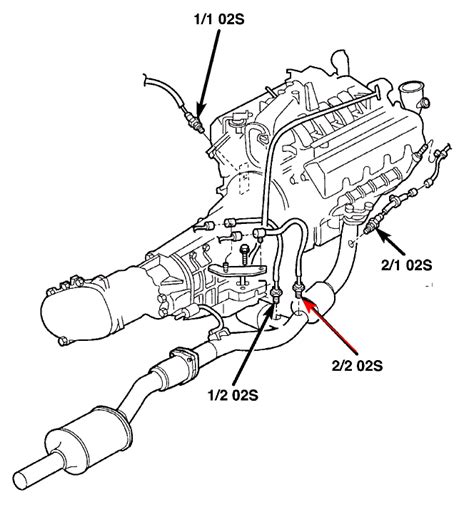 1/1 02S

2/1 02S

2/2 02S

1/2 02S