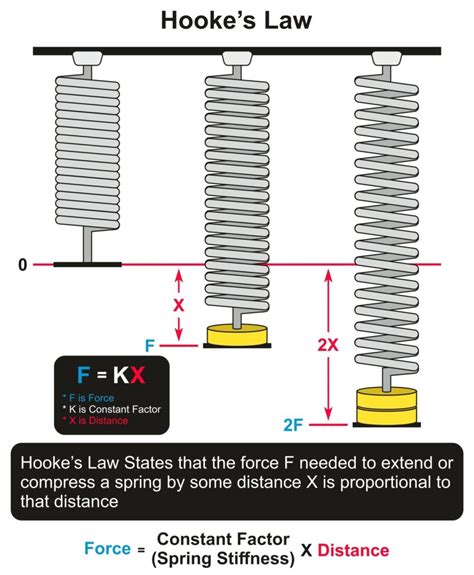 Hooke's Law

0

X

F

2X

2F

F = KX

* F is Force
* K is Constant Factor
* X is Distance

Hooke's Law States that the force F needed to extend or compress a spring by some distance X is proportional to that distance

Force = Constant Factor (Spring Stiffness) X Distance