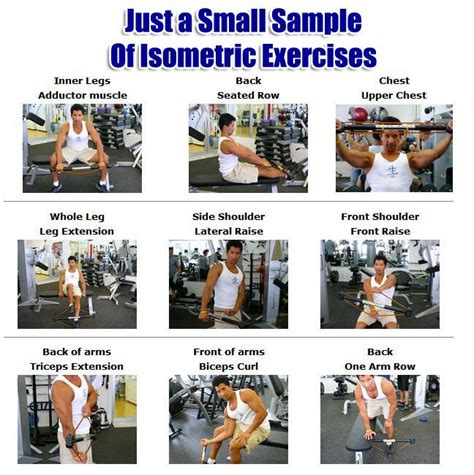 Just a Small Sample
Of Isometric Exercises

Inner Legs
Adductor muscle

Back
Seated Row

Chest
Upper Chest

Whole Leg
Leg Extension

Side Shoulder
Lateral Raise

Front Shoulder
Front Raise

Back of arms
Triceps Extension

Front of arms
Biceps Curl

Back
One Arm Row