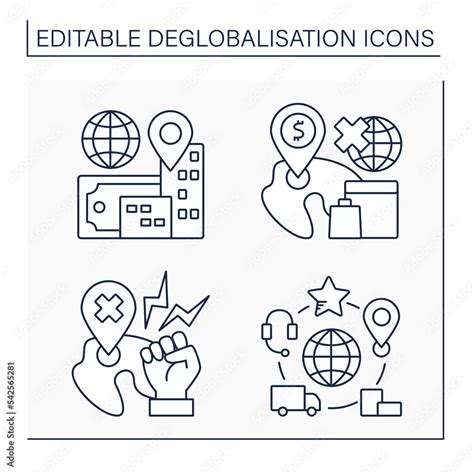 EDITABLE DEGLOBALISATION ICONS

$

Adobe Stock | #542565281