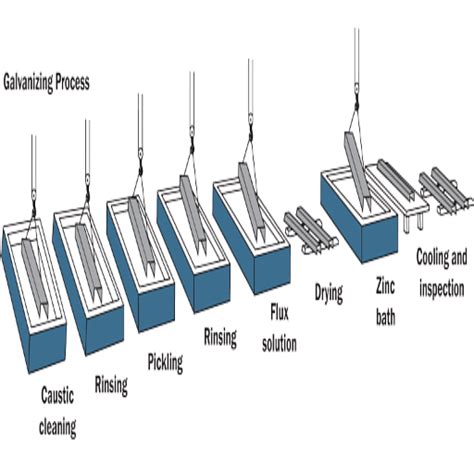 Galvanizing Process

Caustic cleaning

Rinsing

Pickling

Rinsing

Flux solution

Drying

Zinc bath

Cooling and inspection