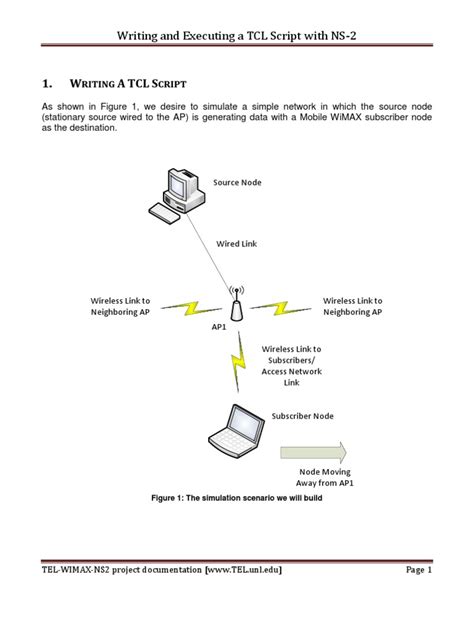 Writing and Executing a TCL Script with NS-2

1. WRITING A TCL SCRIPT

As shown in Figure 1, we desire to simulate a simple network in which the source node (stationary source wired to the AP) is generating data with a Mobile WiMAX subscriber node as the destination.

Source Node

Wired Link

Wireless Link to Neighboring AP

Wireless Link to Neighboring AP

AP1

Wireless Link to Subscribers/ Access Network Link

Subscriber Node

Node Moving Away from AP1

Figure 1: The simulation scenario we will build

TEL-WIMAX-NS2 project documentation [www.TEL.unl.edu]

Page 1