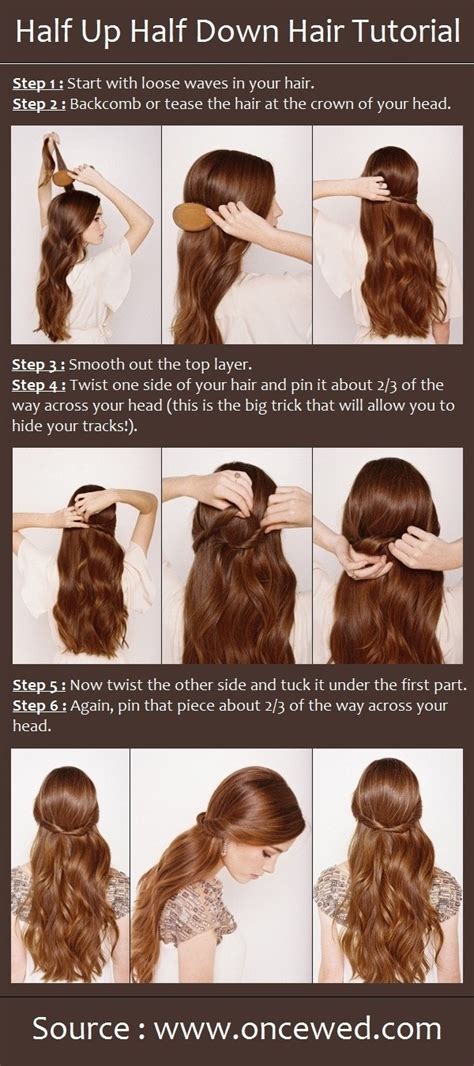 Half Up Half Down Hair Tutorial

Step 1 : Start with loose waves in your hair.
Step 2 : Backcomb or tease the hair at the crown of your head.

Step 3 : Smooth out the top layer.
Step 4 : Twist one side of your hair and pin it about 2/3 of the way across your head (this is the big trick that will allow you to hide your tracks!).

Step 5 : Now twist the other side and tuck it under the first part.
Step 6 : Again, pin that piece about 2/3 of the way across your head.

Source : www.oncewed.com