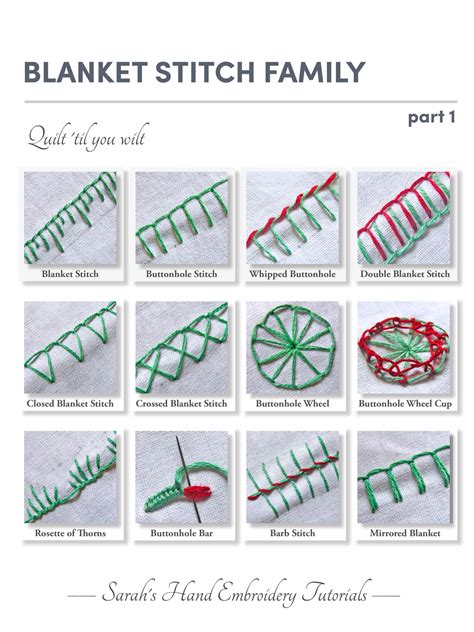 BLANKET STITCH FAMILY

part 1

Quilt 'til you wilt

Blanket Stitch

Buttonhole Stitch

Whipped Buttonhole

Double Blanket Stitch

Closed Blanket Stitch

Crossed Blanket Stitch

Buttonhole Wheel

Buttonhole Wheel Cup

Rosette of Thorns

Buttonhole Bar

Barb Stitch

Mirrored Blanket

— Sarah's Hand Embroidery Tutorials —