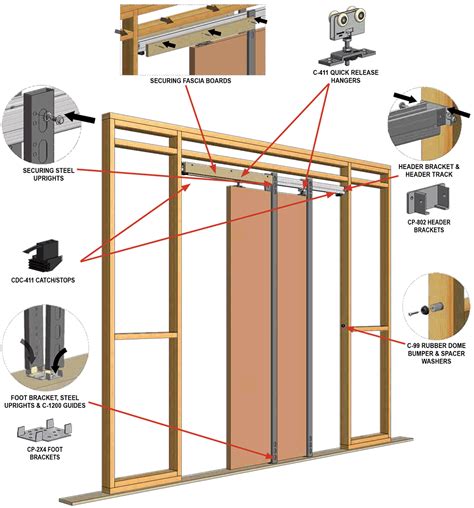 SECURING FASCIA BOARDS

C-411 QUICK RELEASE HANGERS

SECURING STEEL UPRIGHTS

HEADER BRACKET & HEADER TRACK

CP-802 HEADER BRACKETS

CDC-411 CATCH/STOPS

C-99 RUBBER DOME BUMPER & SPACER WASHERS

FOOT BRACKET, STEEL UPRIGHTS & C-1200 GUIDES

CP-2X4 FOOT BRACKETS