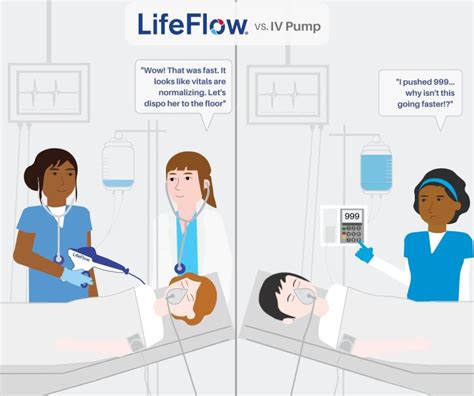 LifeFlow. VS. IV Pump

"Wow! That was fast. It looks like vitals are normalizing. Let's dispo her to the floor"

LifeFlow

"I pushed 999... why isn't this going faster!?"

999