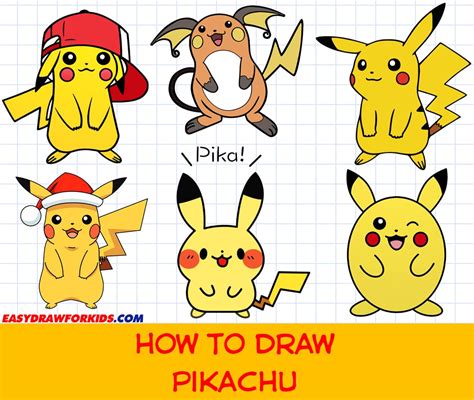 Pika!

EASYDRAWFORKIDS.COM

HOW TO DRAW
PIKACHU