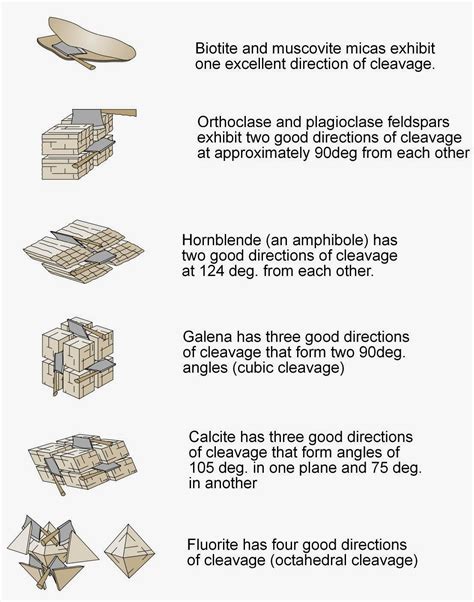 Biotite and muscovite micas exhibit one excellent direction of cleavage.

Orthoclase and plagioclase feldspars exhibit two good directions of cleavage at approximately 90deg from each other

Hornblende (an amphibole) has two good directions of cleavage at 124 deg. from each other.

Galena has three good directions of cleavage that form two 90deg. angles (cubic cleavage)

Calcite has three good directions of cleavage that form angles of 105 deg. in one plane and 75 deg. in another

Fluorite has four good directions of cleavage (octahedral cleavage)