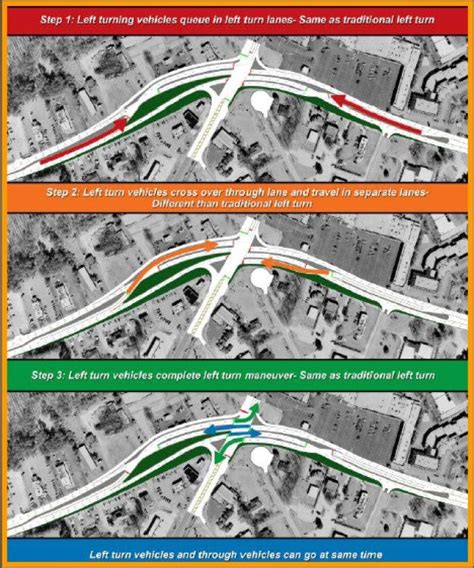 Step 1: Left turning vehicles queue in left turn lanes- Same as traditional left turn

Step 2: Left turn vehicles cross over through lane and travel in separate lanes- Different than traditional left turn

Step 3: Left turn vehicles complete left turn maneuver- Same as traditional left turn

Left turn vehicles and through vehicles can go at same time