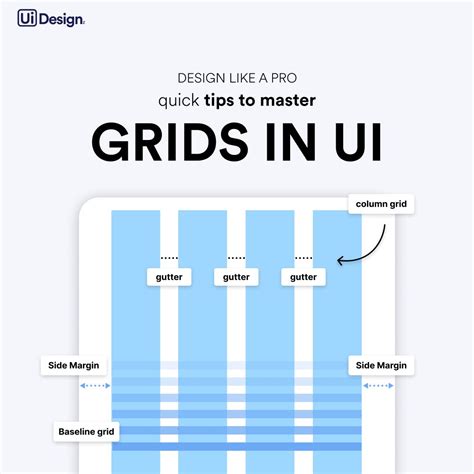 Ui Design

DESIGN LIKE A PRO
quick tips to master
GRIDS IN UI

column grid

gutter gutter gutter

Side Margin

Side Margin

Baseline grid