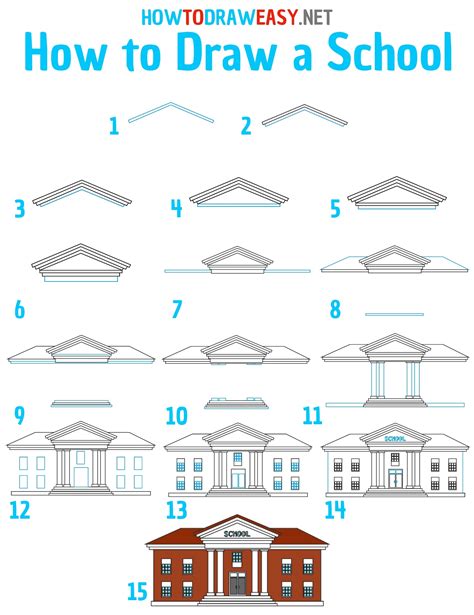 HOWTODRAWEASY.NET
How to Draw a School

1 2

3 4 5

6 7 8

9 10 11

SCHOOL

12 13 14

SCHOOL

15