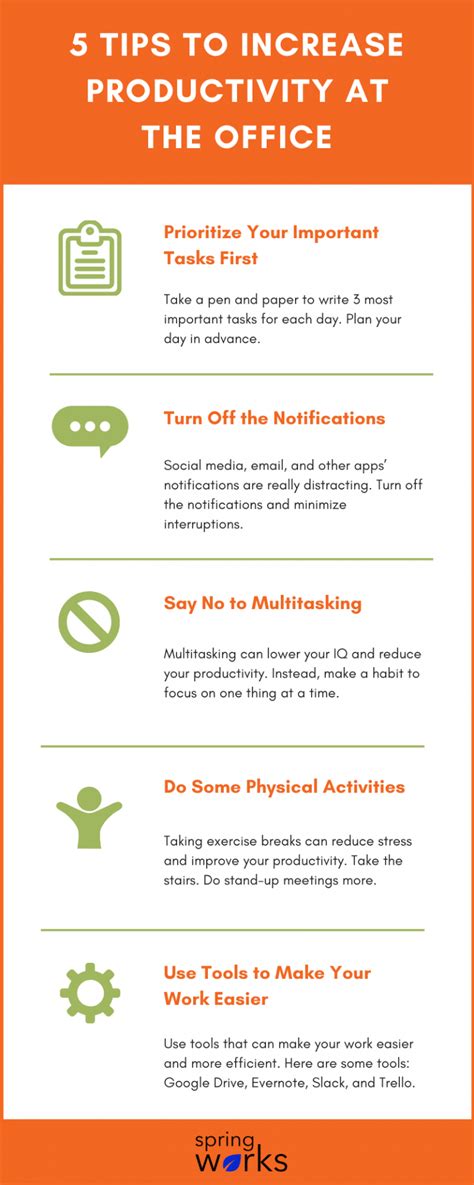 5 TIPS TO INCREASE PRODUCTIVITY AT THE OFFICE

Prioritize Your Important Tasks First

Take a pen and paper to write 3 most important tasks for each day. Plan your day in advance.

Turn Off the Notifications

Social media, email, and other apps' notifications are really distracting. Turn off the notifications and minimize interruptions.

Say No to Multitasking

Multitasking can lower your IQ and reduce your productivity. Instead, make a habit to focus on one thing at a time.

Do Some Physical Activities

Taking exercise breaks can reduce stress and improve your productivity. Take the stairs. Do stand-up meetings more.

Use Tools to Make Your Work Easier

Use tools that can make your work easier and more efficient. Here are some tools: Google Drive, Evernote, Slack, and Trello.

spring works