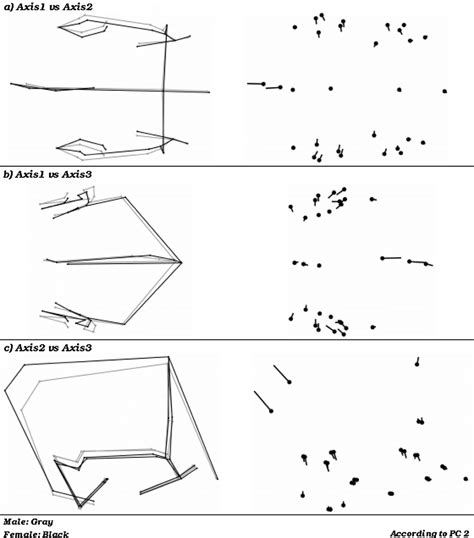 a) Axis1 vs Axis2

b) Axis1 vs Axis3

c) Axis2 vs Axis3

Male: Gray
Female: Black

According to PC 2