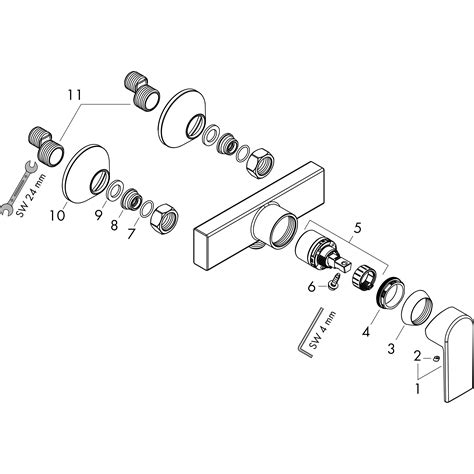 11
SW 24 mm
10
9
8
7
5
6
SW 4 mm
4
3
2
1