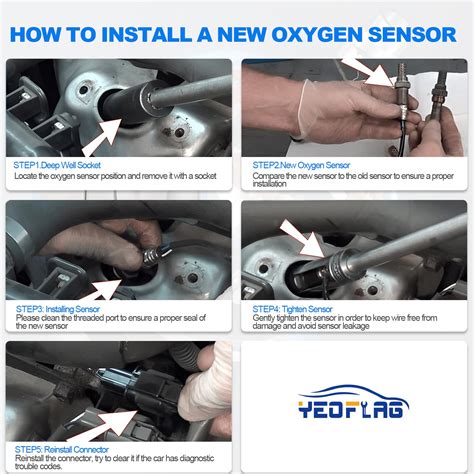 HOW TO INSTALL A NEW OXYGEN SENSOR

STEP1.Deep Well Socket
Locate the oxygen sensor position and remove it with a socket

STEP2.New Oxygen Sensor
Compare the new sensor to the old sensor to ensure a proper installation

STEP3: Installing Sensor
Please clean the threaded port to ensure a proper seal of the new sensor

STEP4: Tighten Sensor
Gently tighten the sensor in order to keep wire free from damage and avoid sensor leakage

STEP5: Reinstall Connector
Reinstall the connector, try to clear it if the car has diagnostic trouble codes.

YEOFLAG