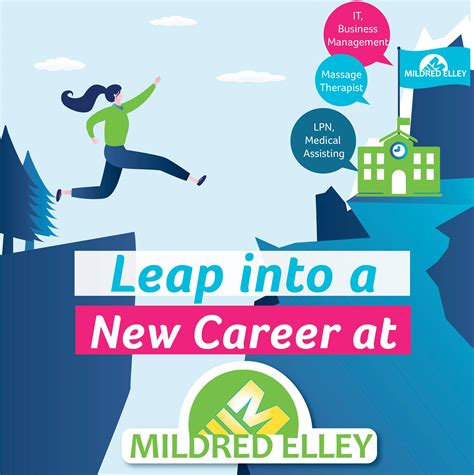 IT, Business Management

Massage Therapist

LPN, Medical Assisting

MILDRED ELLEY

Leap into a New Career at

MILDRED ELLEY