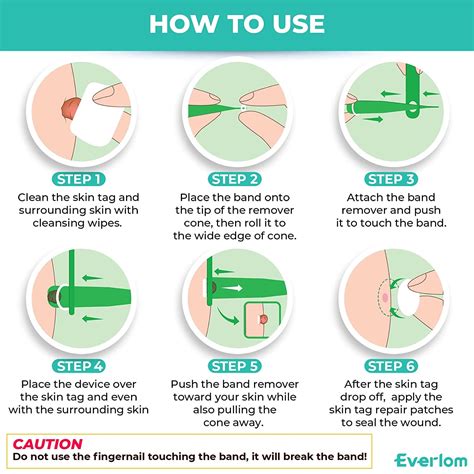 HOW TO USE

STEP 1
Clean the skin tag and surrounding skin with cleansing wipes.

STEP 2
Place the band onto the tip of the remover cone, then roll it to the wide edge of cone.

STEP 3
Attach the band remover and push it to touch the band.

STEP 4
Place the device over the skin tag and even with the surrounding skin

STEP 5
Push the band remover toward your skin while also pulling the cone away.

STEP 6
After the skin tag drop off, apply the skin tag repair patches to seal the wound.

CAUTION
Do not use the fingernail touching the band, it will break the band!

Everlom