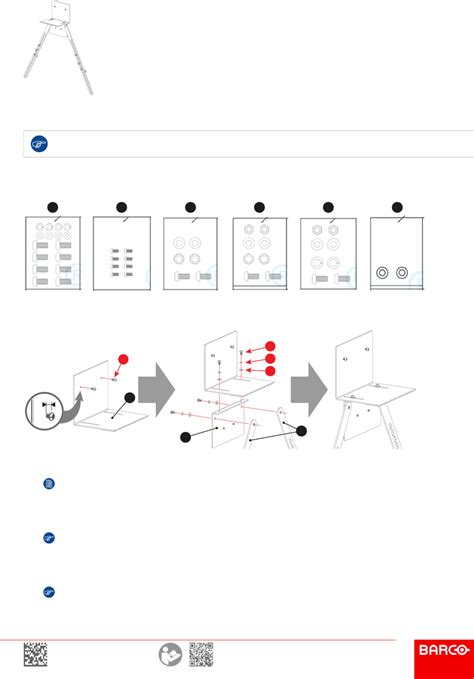 BARCO