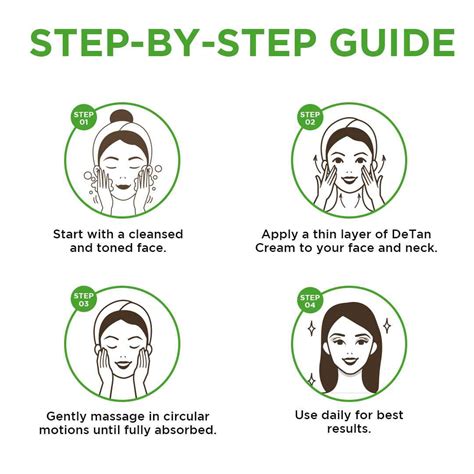 STEP-BY-STEP GUIDE

STEP 01

Start with a cleansed and toned face.

STEP 02

Apply a thin layer of DeTan Cream to your face and neck.

STEP 03

Gently massage in circular motions until fully absorbed.

STEP 04

Use daily for best results.