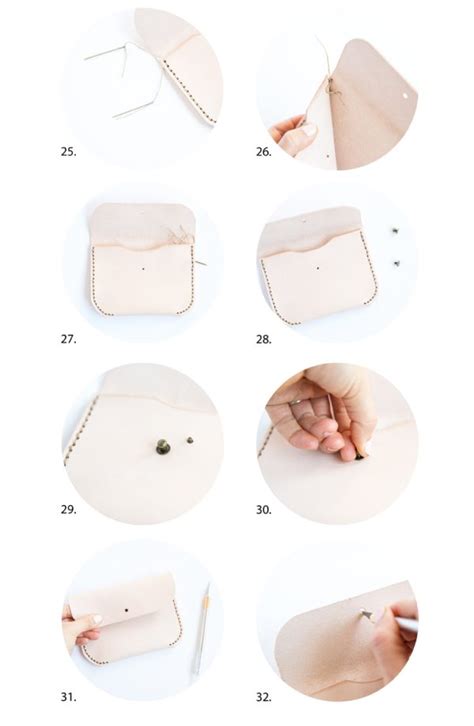 25.

26.

27.

28.

29.

30.

31.

32.