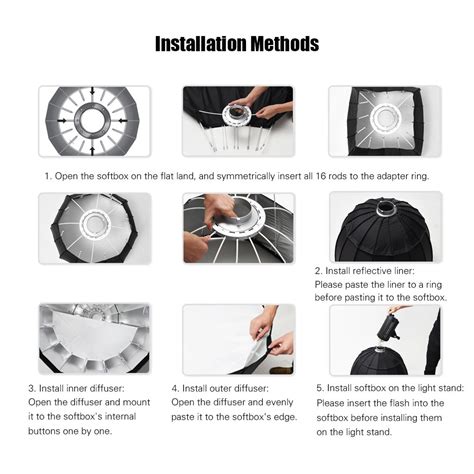 Installation Methods

1. Open the softbox on the flat land, and symmetrically insert all 16 rods to the adapter ring.

2. Install reflective liner:
Please paste the liner to a ring before pasting it to the softbox.

3. Install inner diffuser:
Open the diffuser and mount it to the softbox's internal buttons one by one.

4. Install outer diffuser:
Open the diffuser and evenly paste it to the softbox's edge.

5. Install softbox on the light stand:
Please insert the flash into the softbox before installing them on the light stand.