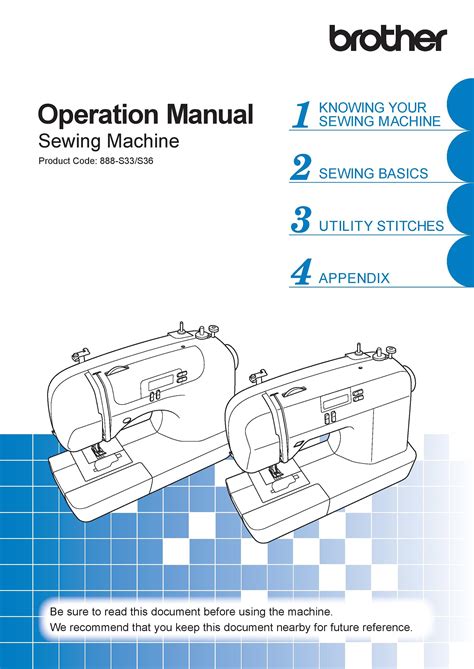 brother

Operation Manual
Sewing Machine
Product Code: 888-S33/S36

1 KNOWING YOUR SEWING MACHINE

2 SEWING BASICS

3 UTILITY STITCHES

4 APPENDIX

Be sure to read this document before using the machine.
We recommend that you keep this document nearby for future reference.