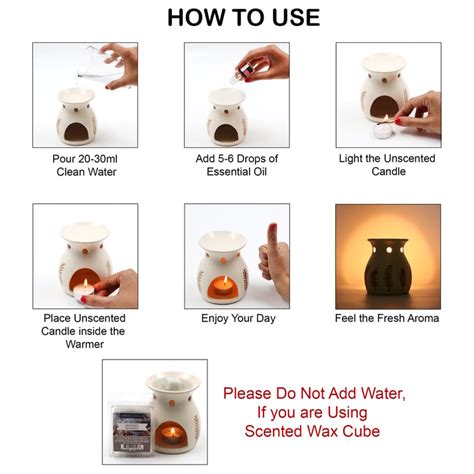 HOW TO USE

Pour 20-30ml Clean Water

Add 5-6 Drops of Essential Oil

Light the Unscented Candle

Place Unscented Candle inside the Warmer

Enjoy Your Day

Feel the Fresh Aroma

Please Do Not Add Water, If you are Using Scented Wax Cube