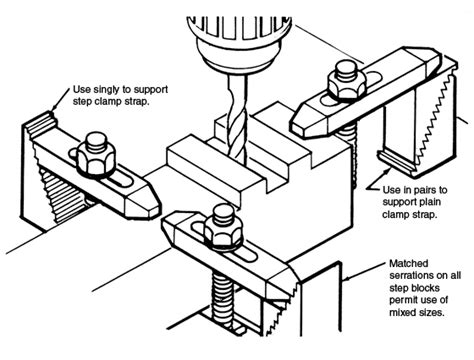 Use singly to support step clamp strap.

Use in pairs to support plain clamp strap.

Matched serrations on all step blocks permit use of mixed sizes.