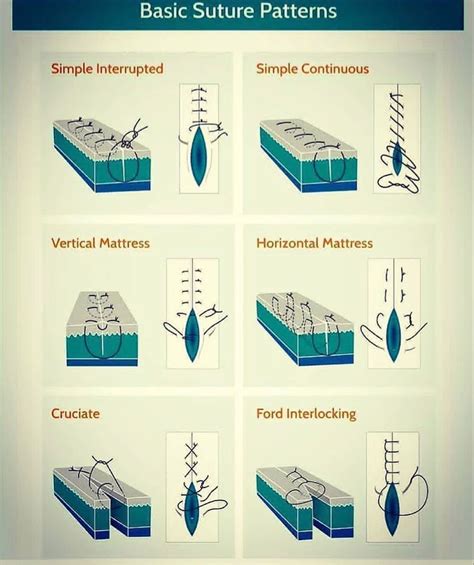 Basic Suture Patterns

Simple Interrupted

Simple Continuous

Vertical Mattress

Horizontal Mattress

Cruciate

Ford Interlocking