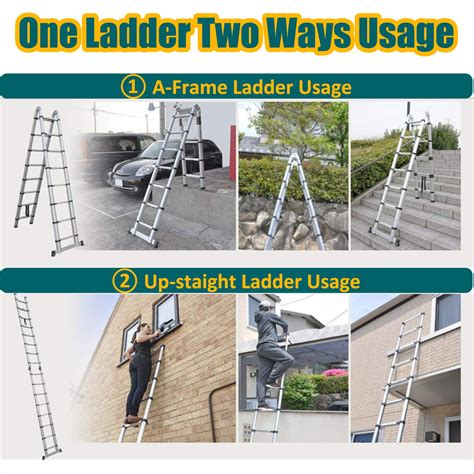 One Ladder Two Ways Usage

① A-Frame Ladder Usage

② Up-staight Ladder Usage