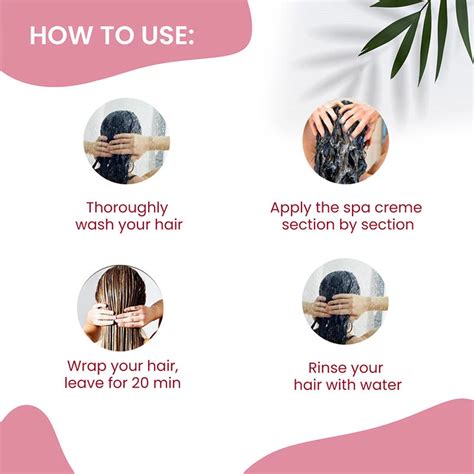 HOW TO USE:

Thoroughly wash your hair

Apply the spa creme section by section

Wrap your hair, leave for 20 min

Rinse your hair with water