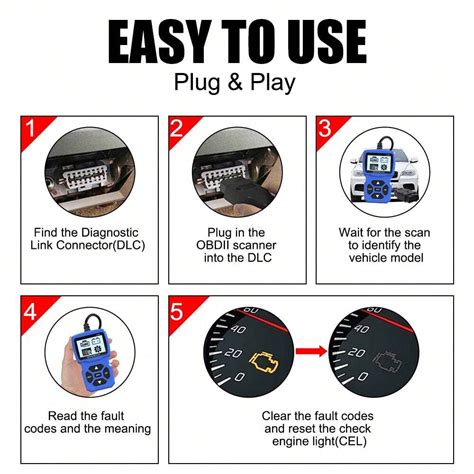 EASY TO USE
Plug & Play

1
Find the Diagnostic Link Connector(DLC)

2
Plug in the OBDII scanner into the DLC

3
Wait for the scan to identify the vehicle model

4
Read the fault codes and the meaning

5
60
40
20
0
60
40
20
0
Clear the fault codes and reset the check engine light(CEL)