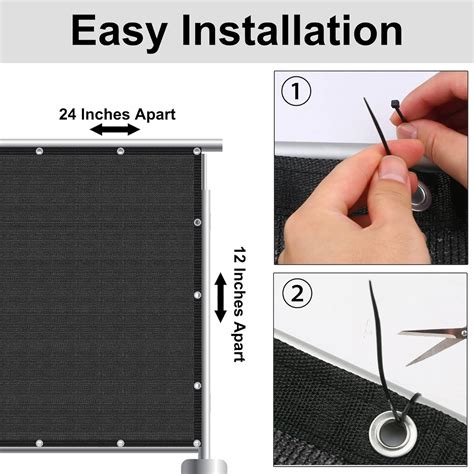 Easy Installation

24 Inches Apart

12 Inches Apart

1

2