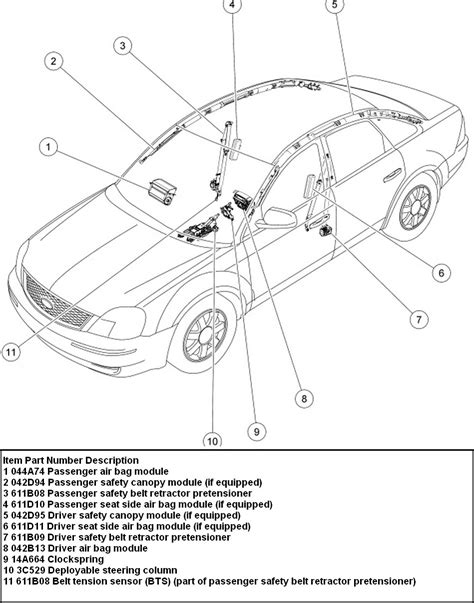 4
5
3
2
1
6
7
11
8
9
10

Item Part Number Description
1 044A74 Passenger air bag module
2 042D94 Passenger safety canopy module (if equipped)
3 611B08 Passenger safety belt retractor pretensioner
4 611D10 Passenger seat side air bag module (if equipped)
5 042D95 Driver safety canopy module (if equipped)
6 611D11 Driver seat side air bag module (if equipped)
7 611B09 Driver safety belt retractor pretensioner
8 042B13 Driver air bag module
9 14A664 Clockspring
10 3C529 Deployable steering column
11 611B08 Belt tension sensor (BTS) (part of passenger safety belt retractor pretensioner)