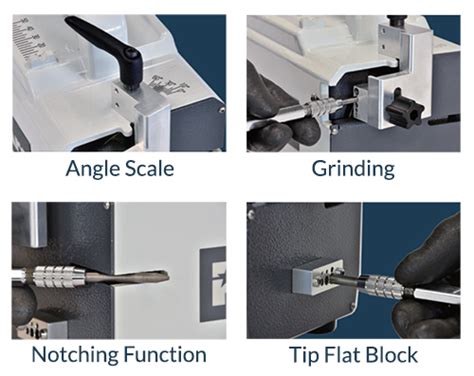 Angle Scale

Grinding

Notching Function

Tip Flat Block