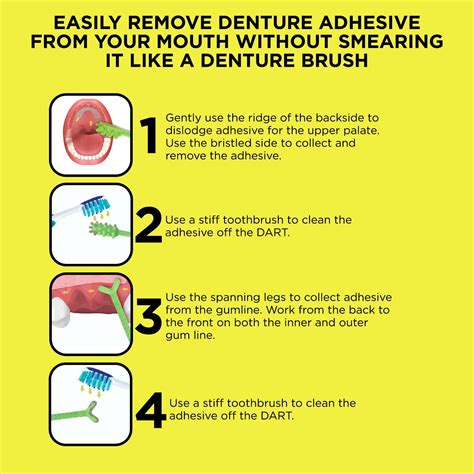 EASILY REMOVE DENTURE ADHESIVE FROM YOUR MOUTH WITHOUT SMEARING IT LIKE A DENTURE BRUSH

1 Gently use the ridge of the backside to dislodge adhesive for the upper palate. Use the bristled side to collect and remove the adhesive.

2 Use a stiff toothbrush to clean the adhesive off the DART.

3 Use the spanning legs to collect adhesive from the gumline. Work from the back to the front on both the inner and outer gum line.

4 Use a stiff toothbrush to clean the adhesive off the DART.