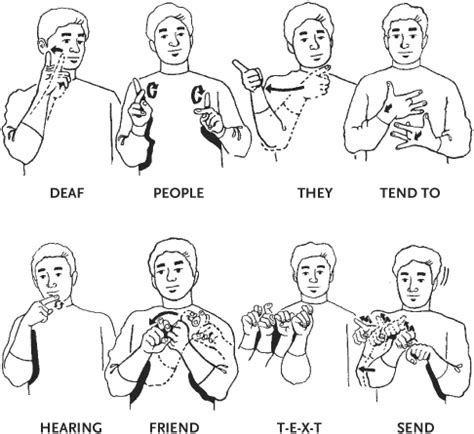 DEAF PEOPLE THEY TEND TO

HEARING FRIEND T-E-X-T SEND