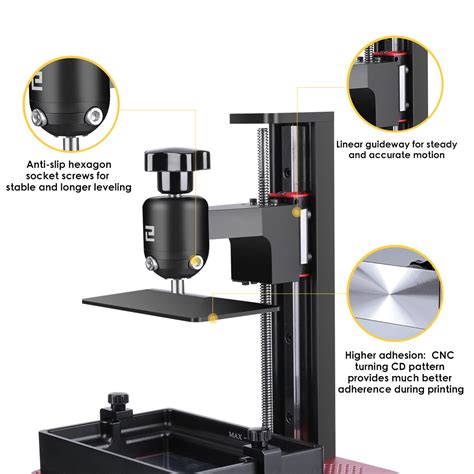 Anti-slip hexagon socket screws for stable and longer leveling

Linear guideway for steady and accurate motion

Higher adhesion: CNC turning CD pattern provides much better adherence during printing

MAX