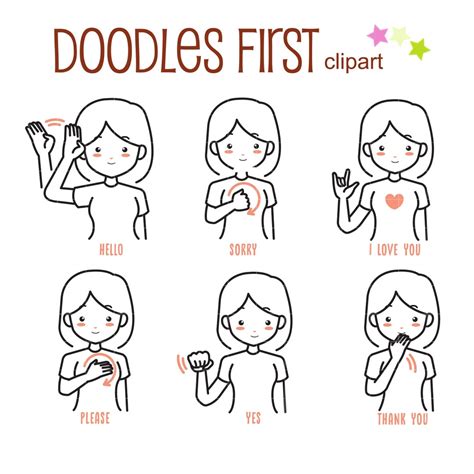 DOODLES FIRST clipart

HELLO

SORRY

I LOVE YOU

PLEASE

YES

THANK YOU