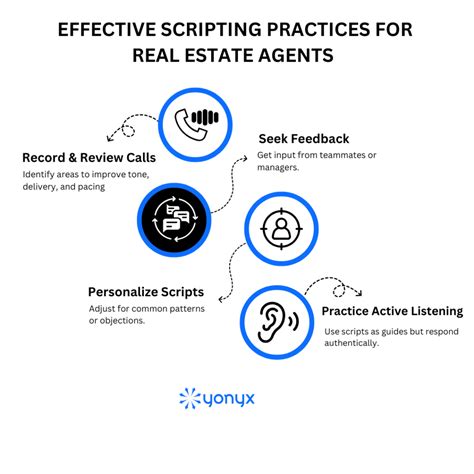 EFFECTIVE SCRIPTING PRACTICES FOR REAL ESTATE AGENTS

Record & Review Calls

Identify areas to improve tone, delivery, and pacing

Seek Feedback

Get input from teammates or managers.

Personalize Scripts

Adjust for common patterns or objections.

Practice Active Listening

Use scripts as guides but respond authentically.

yonyx