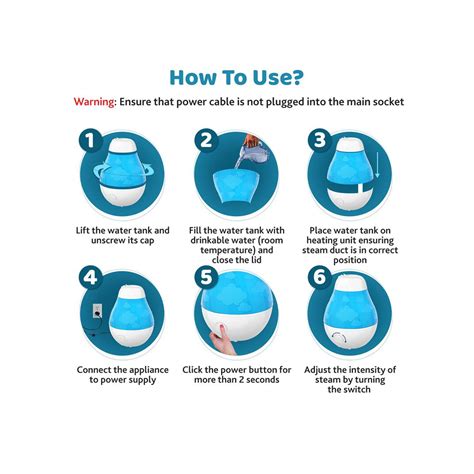 How To Use?

Warning: Ensure that power cable is not plugged into the main socket

1

Lift the water tank and unscrew its cap

2

Fill the water tank with drinkable water (room temperature) and close the lid

3

Place water tank on heating unit ensuring steam duct is in correct position

4

Connect the appliance to power supply

5

Click the power button for more than 2 seconds

6

Adjust the intensity of steam by turning the switch