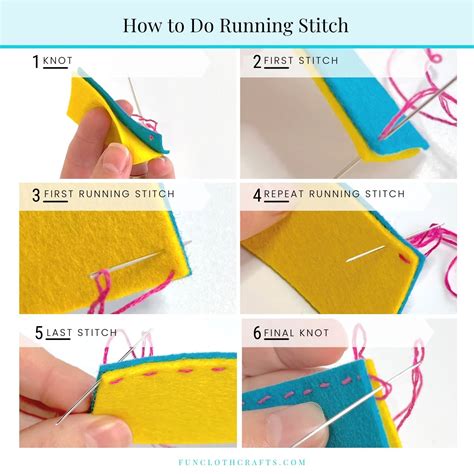 How to Do Running Stitch

1 KNOT

2 FIRST STITCH

3 FIRST RUNNING STITCH

4 REPEAT RUNNING STITCH

5 LAST STITCH

6 FINAL KNOT

FUNCLOTHCRAFTS.COM