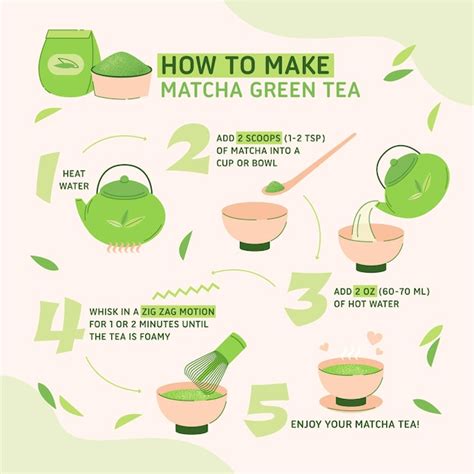 HOW TO MAKE
MATCHA GREEN TEA

1
HEAT WATER

2
ADD 2 SCOOPS (1-2 TSP) OF MATCHA INTO A CUP OR BOWL

3
ADD 2 OZ (60-70 ML) OF HOT WATER

4
WHISK IN A ZIG ZAG MOTION FOR 1 OR 2 MINUTES UNTIL THE TEA IS FOAMY

5
ENJOY YOUR MATCHA TEA!