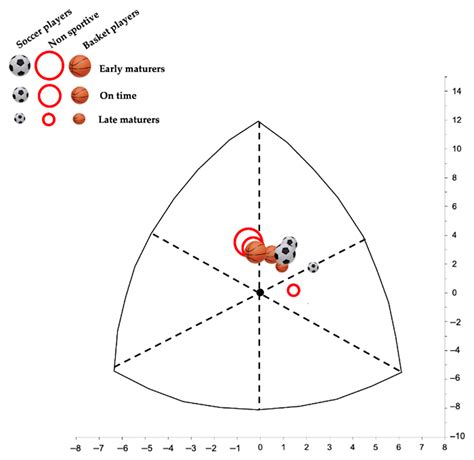 Soccer players
Non sportive
Basket players

Early maturers
On time
Late maturers

14
12
10
8
6
4
2
0
−2
−4
−6
−8
−10

−8 −7 −6 −5 −4 −3 −2 −1 0 1 2 3 4 5 6 7 8