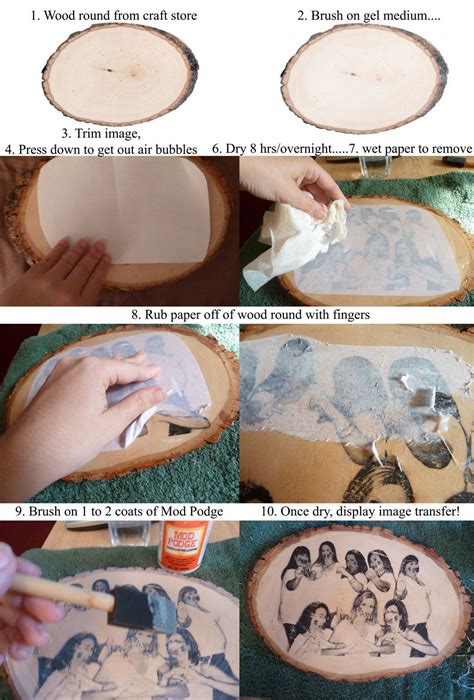 1. Wood round from craft store

2. Brush on gel medium....

3. Trim image,
4. Press down to get out air bubbles

6. Dry 8 hrs/overnight.....7. wet paper to remove

8. Rub paper off of wood round with fingers

9. Brush on 1 to 2 coats of Mod Podge

10. Once dry, display image transfer!

MOD PODGE